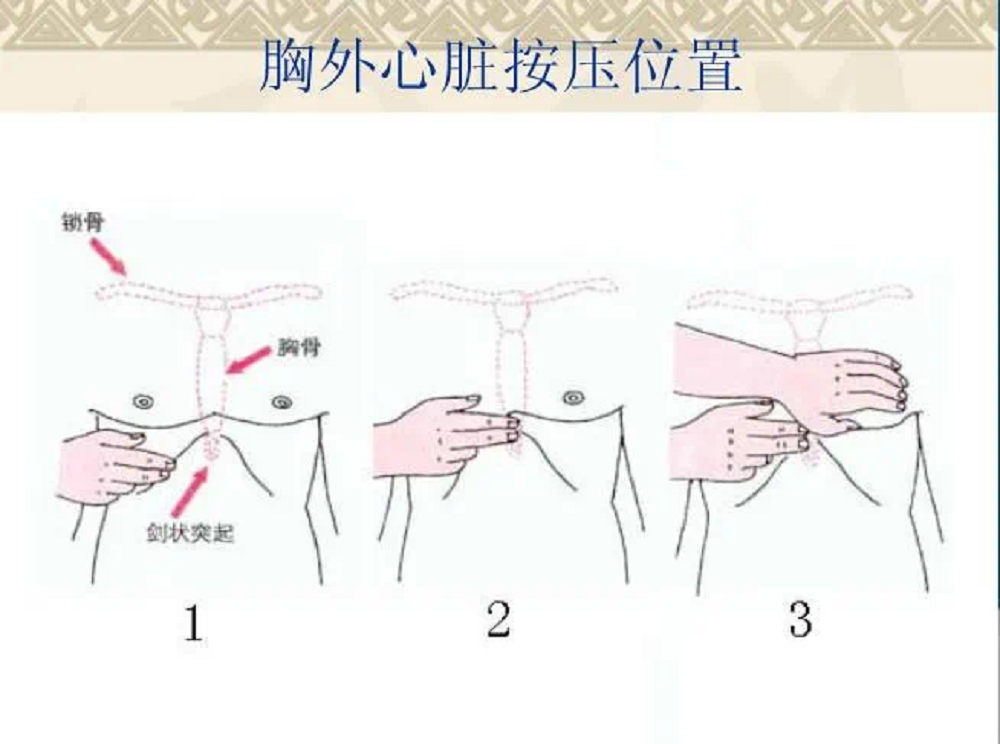 胸外心脏按压位置

锁骨

胸骨

剑状突起

1

2

3