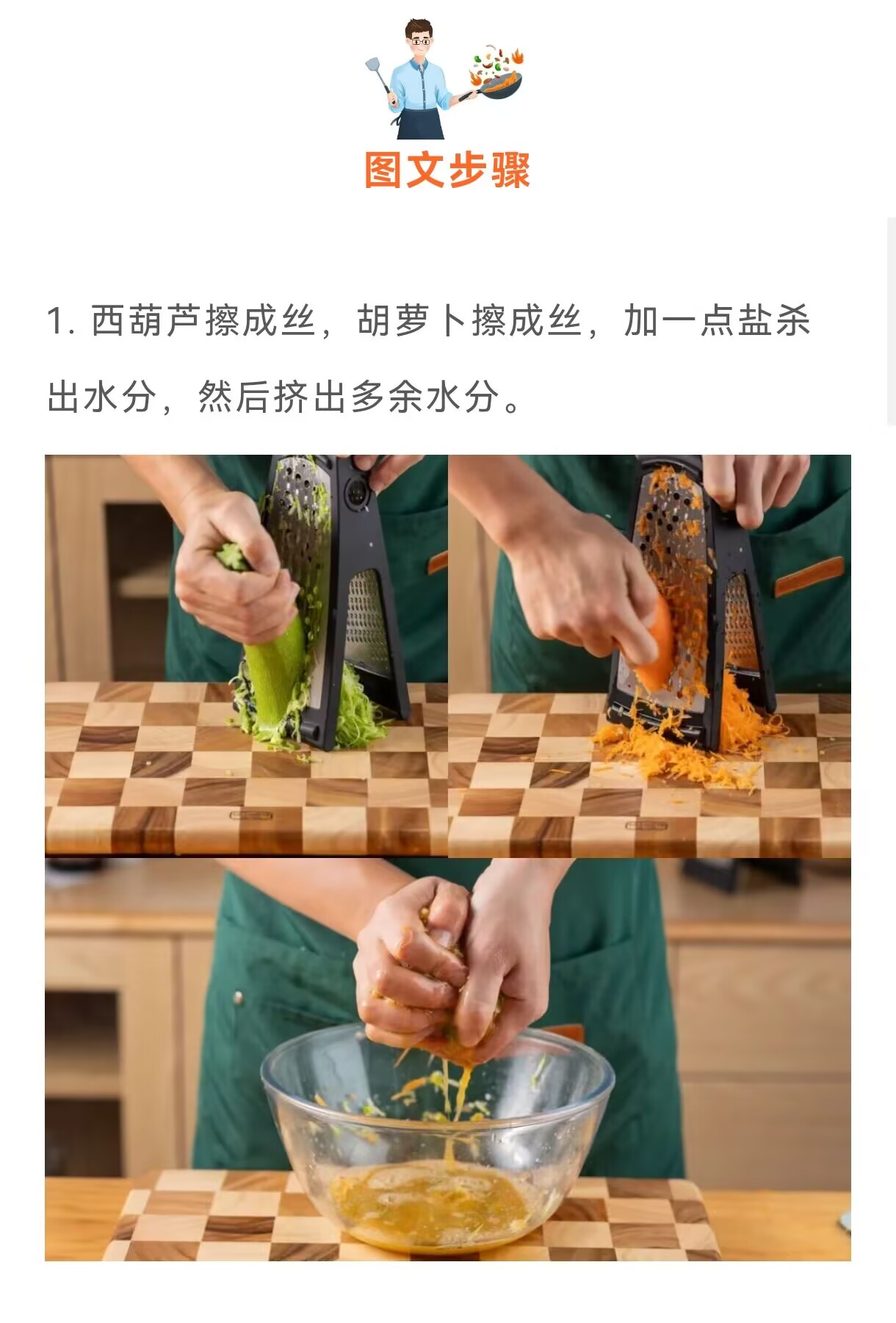 图文步骤

1. 西葫芦擦成丝，胡萝卜擦成丝，加一点盐杀出水分，然后挤出多余水分。